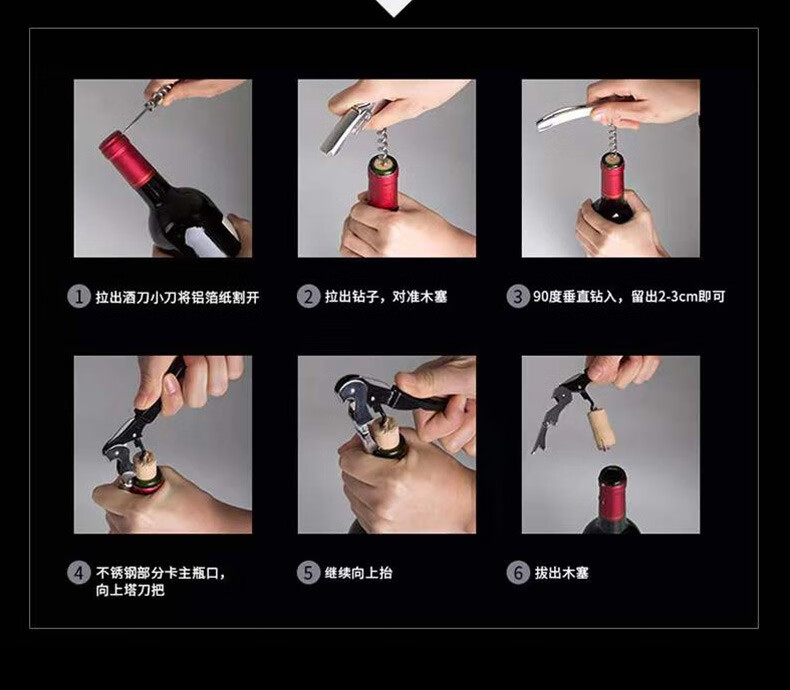 1 拉出酒刀小刀将铝箔纸割开

2 拉出钻子，对准木塞

3 90度垂直钻入，留出2-3cm即可

4 不锈钢部分卡主瓶口，向上塔刀把

5 继续向上抬

6 拔出木塞