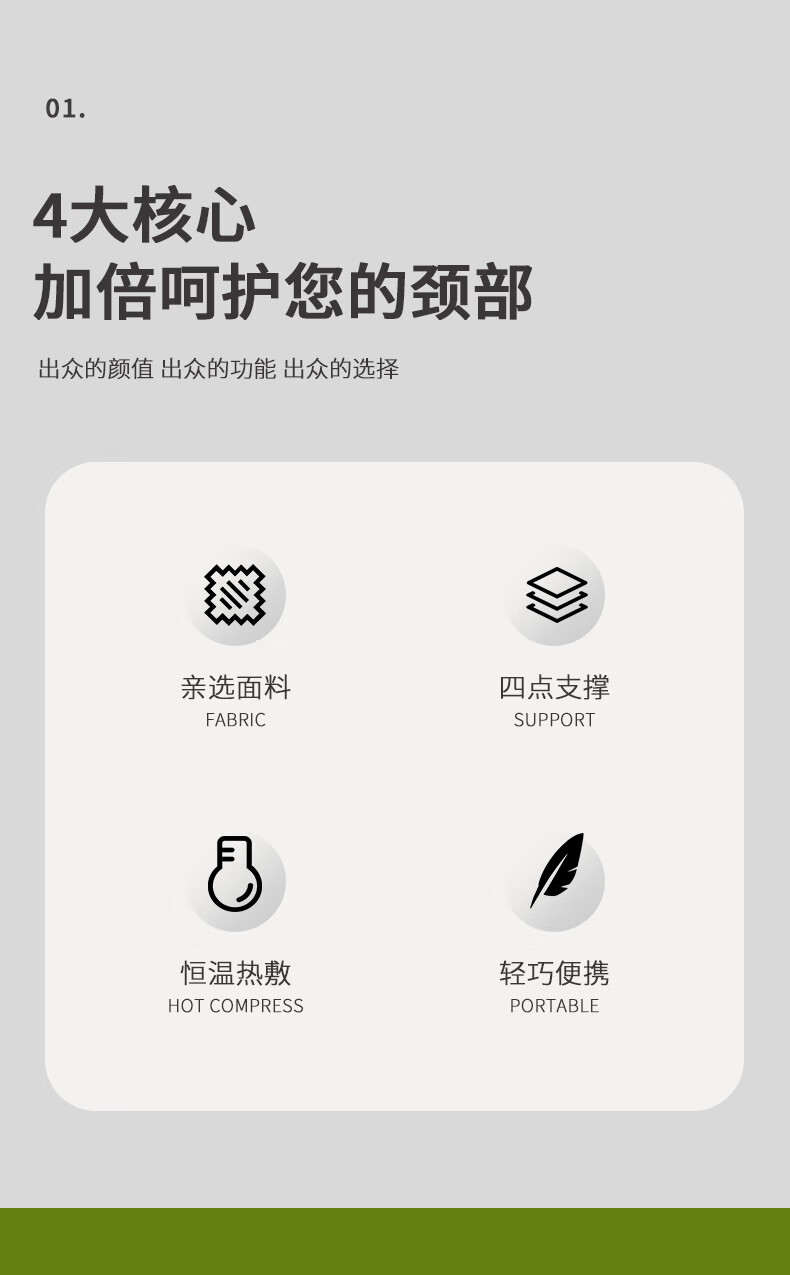 01.

4大核心
加倍呵护您的颈部

出众的颜值 出众的功能 出众的选择

亲选面料
FABRIC

四点支撑
SUPPORT

恒温热敷
HOT COMPRESS

轻巧便携
PORTABLE