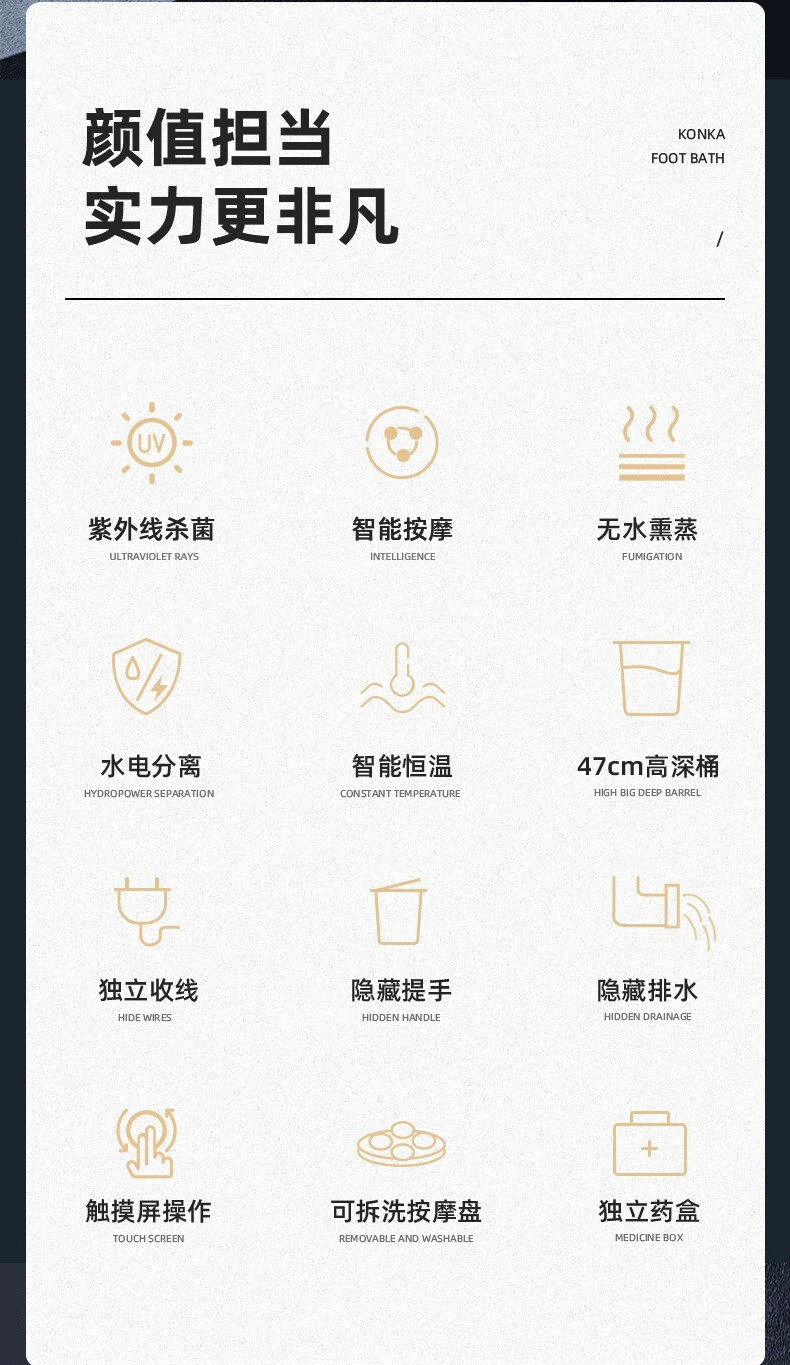 颜值担当
实力更非凡

KONKA
FOOT BATH
/

UV

紫外线杀菌
ULTRAVIOLET RAYS

智能按摩
INTELLIGENCE

无水熏蒸
FUMIGATION

水电分离
HYDROPOWER SEPARATION

智能恒温
CONSTANT TEMPERATURE

47cm高深桶
HIGH BIG DEEP BARREL

独立收线
HIDE WIRES

隐藏提手
HIDDEN HANDLE

隐藏排水
HIDDEN DRAINAGE

触摸屏操作
TOUCH SCREEN

可拆洗按摩盘
REMOVABLE AND WASHABLE

独立药盒
MEDICINE BOX