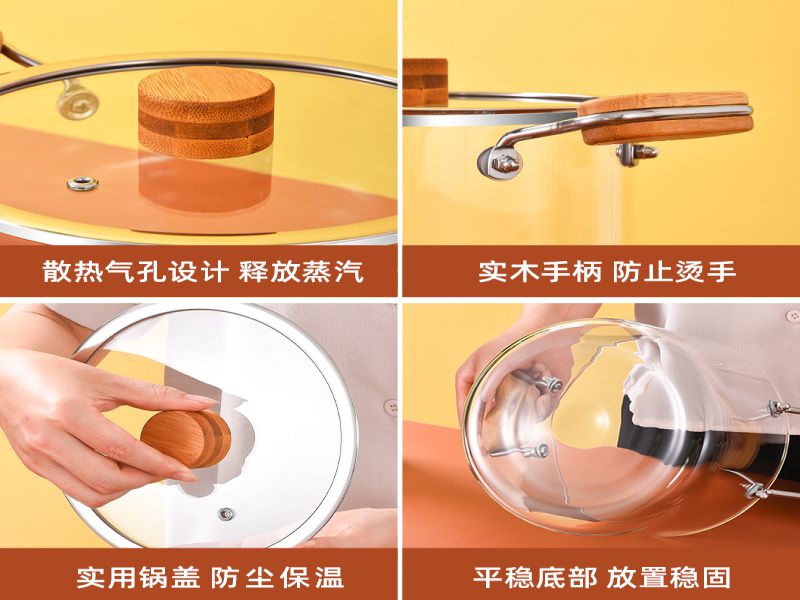 散热气孔设计 释放蒸汽

实木手柄 防止烫手

实用锅盖 防尘保温

平稳底部 放置稳固